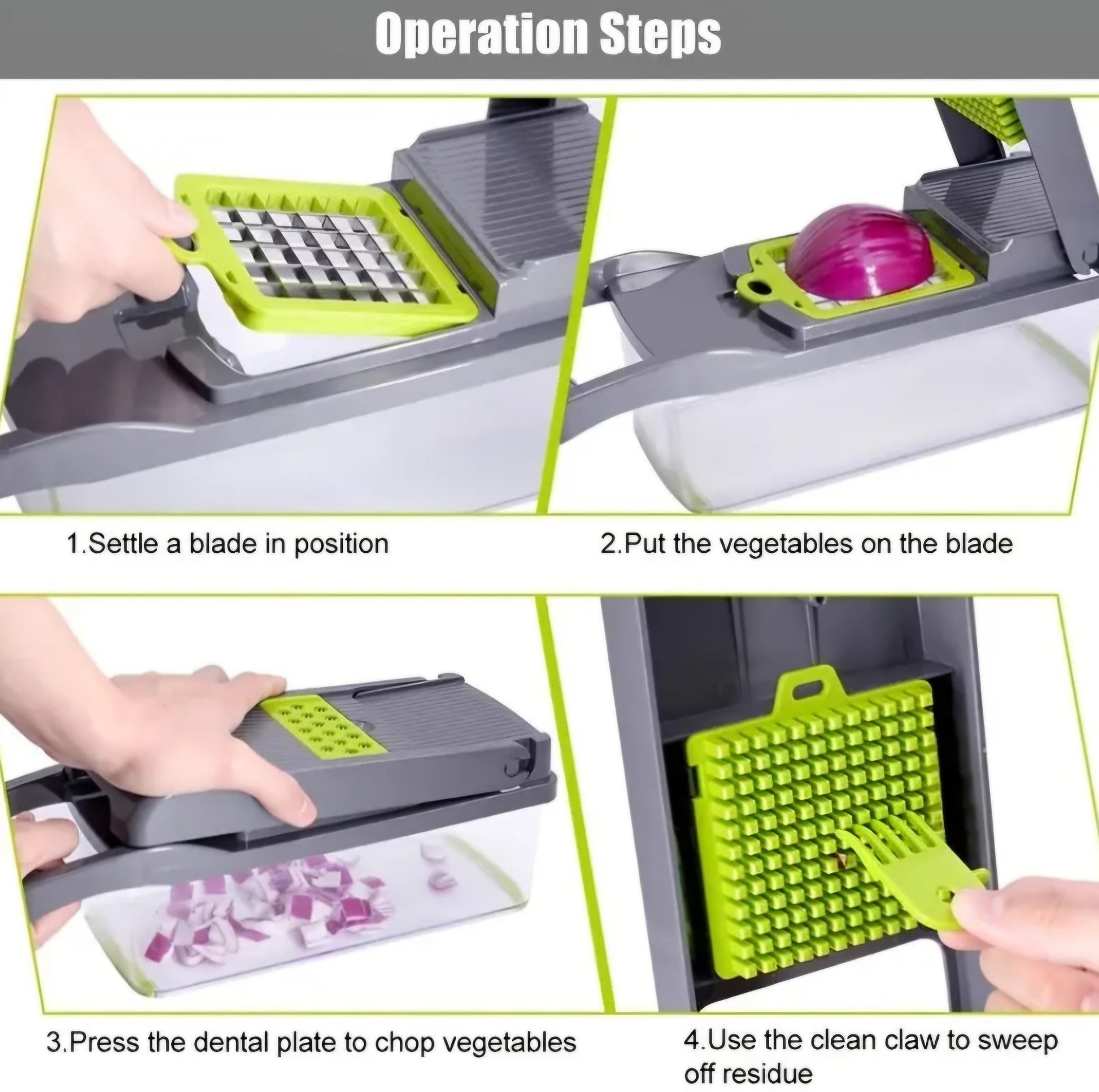 Operation Steps

1.Settle a blade in position

2.Put the vegetables on the blade

3.Press the dental plate to chop vegetables

4.Use the clean claw to sweep off residue