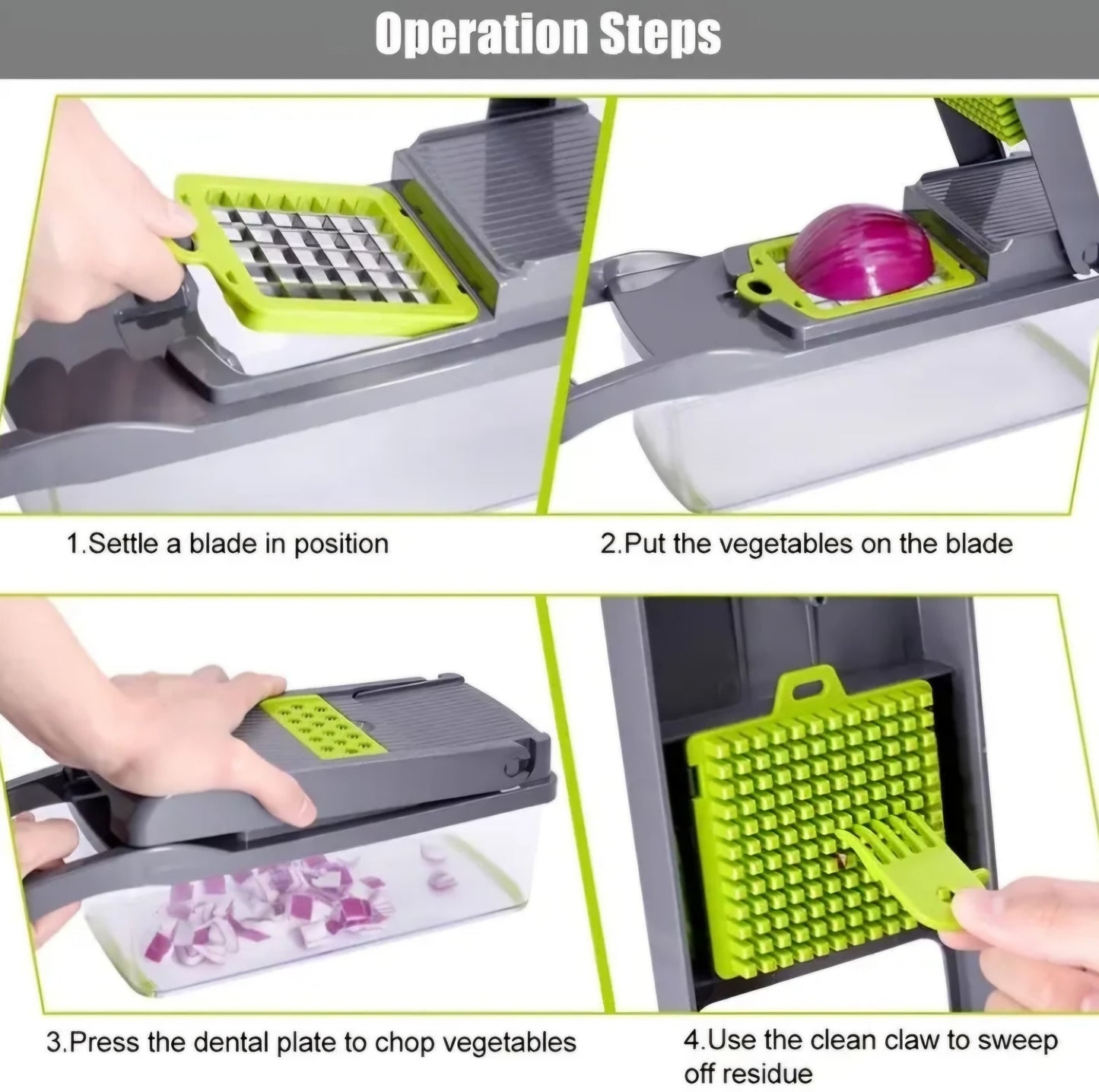 Operation Steps

1.Settle a blade in position

2.Put the vegetables on the blade

3.Press the dental plate to chop vegetables

4.Use the clean claw to sweep off residue