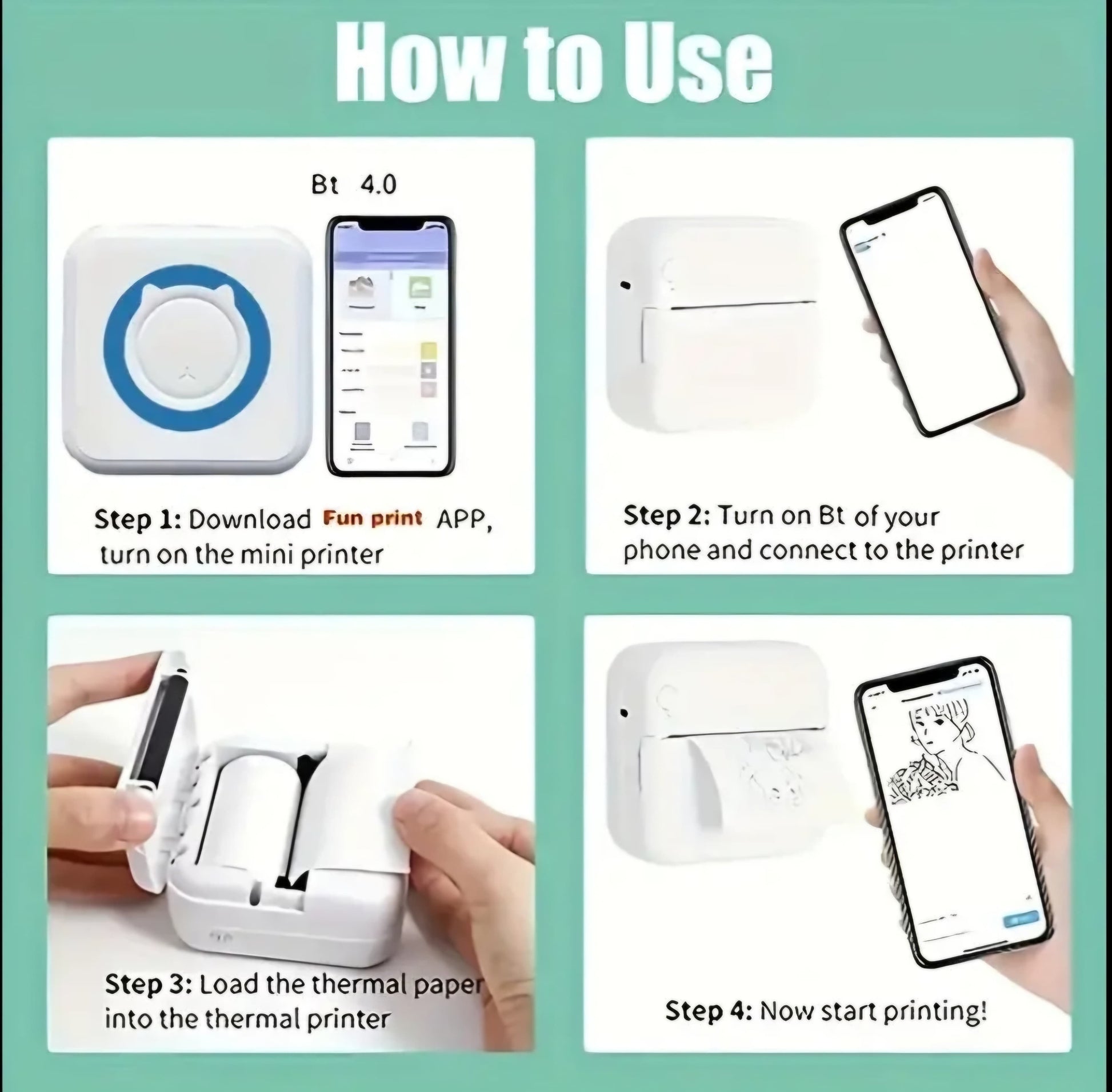 How to Use

Bt 4.0

Step 1: Download Fun print APP, turn on the mini printer

Step 2: Turn on Bt of your phone and connect to the printer

Step 3: Load the thermal paper into the thermal printer

Step 4: Now start printing!