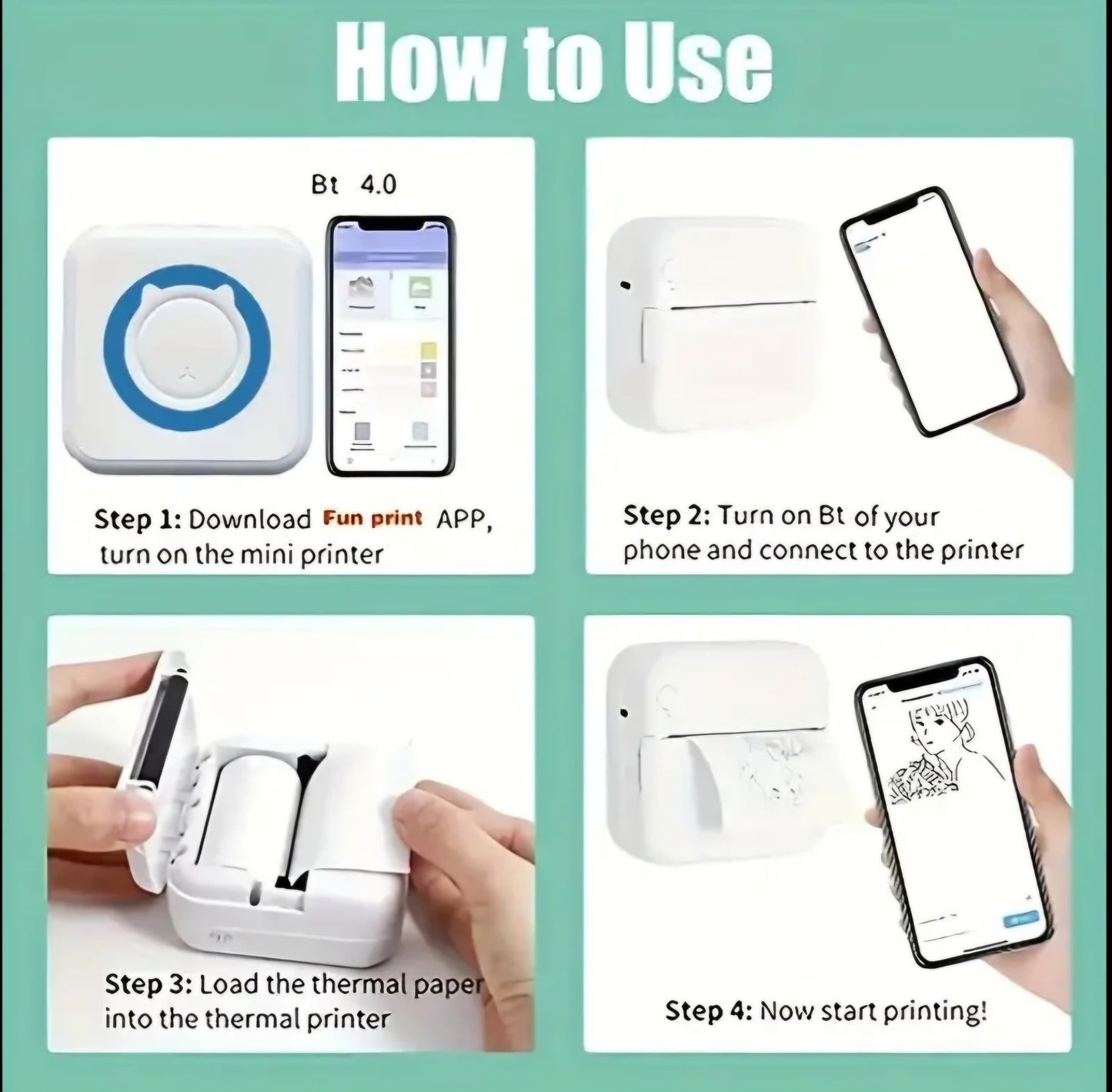 How to Use

Bt 4.0

Step 1: Download Fun print APP, turn on the mini printer

Step 2: Turn on Bt of your phone and connect to the printer

Step 3: Load the thermal paper into the thermal printer

Step 4: Now start printing!